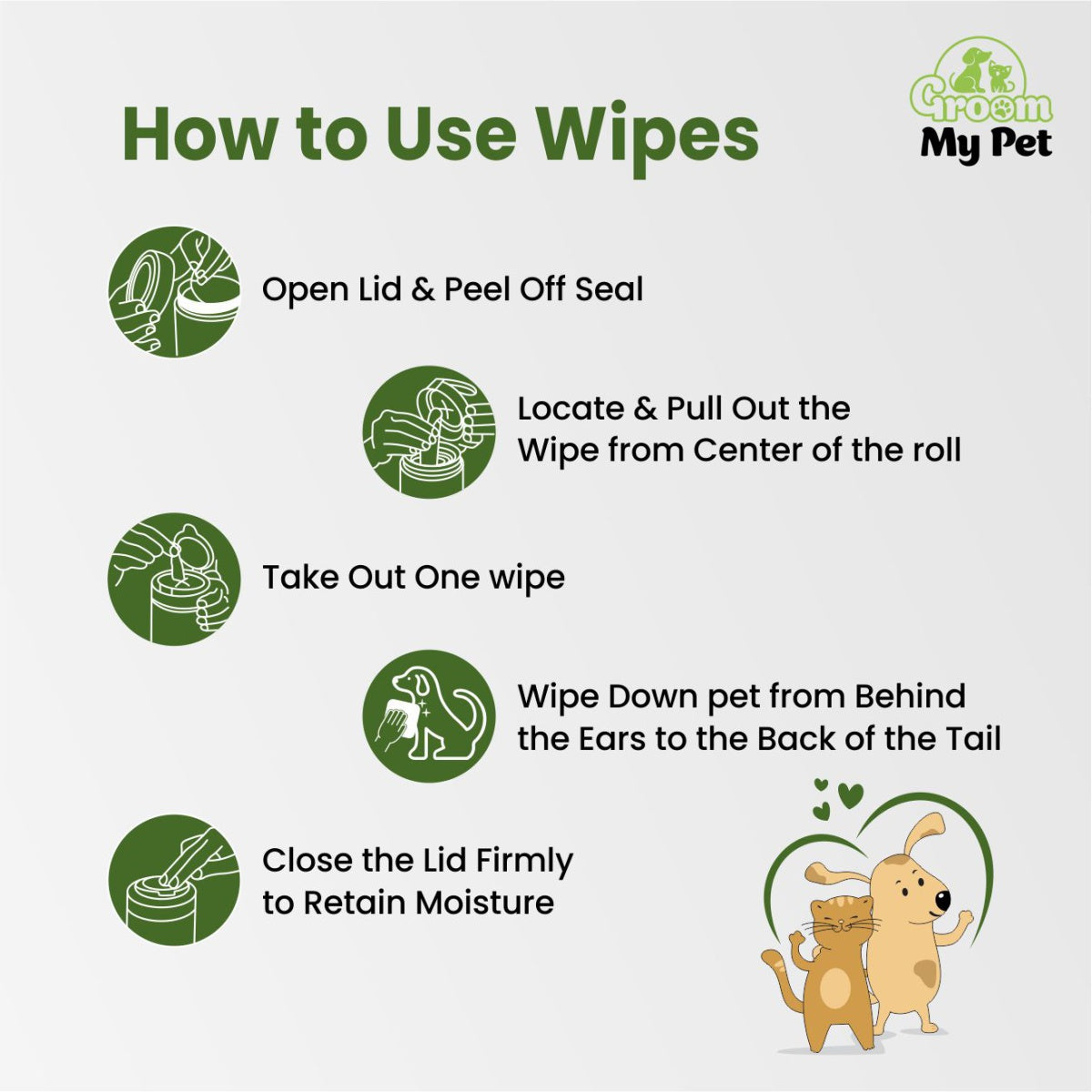 How to Use Wipes

Groom My Pet

Open Lid & Peel Off Seal

Locate & Pull Out the Wipe from Center of the roll

Take Out One wipe

Wipe Down pet from Behind the Ears to the Back of the Tail

Close the Lid Firmly to Retain Moisture