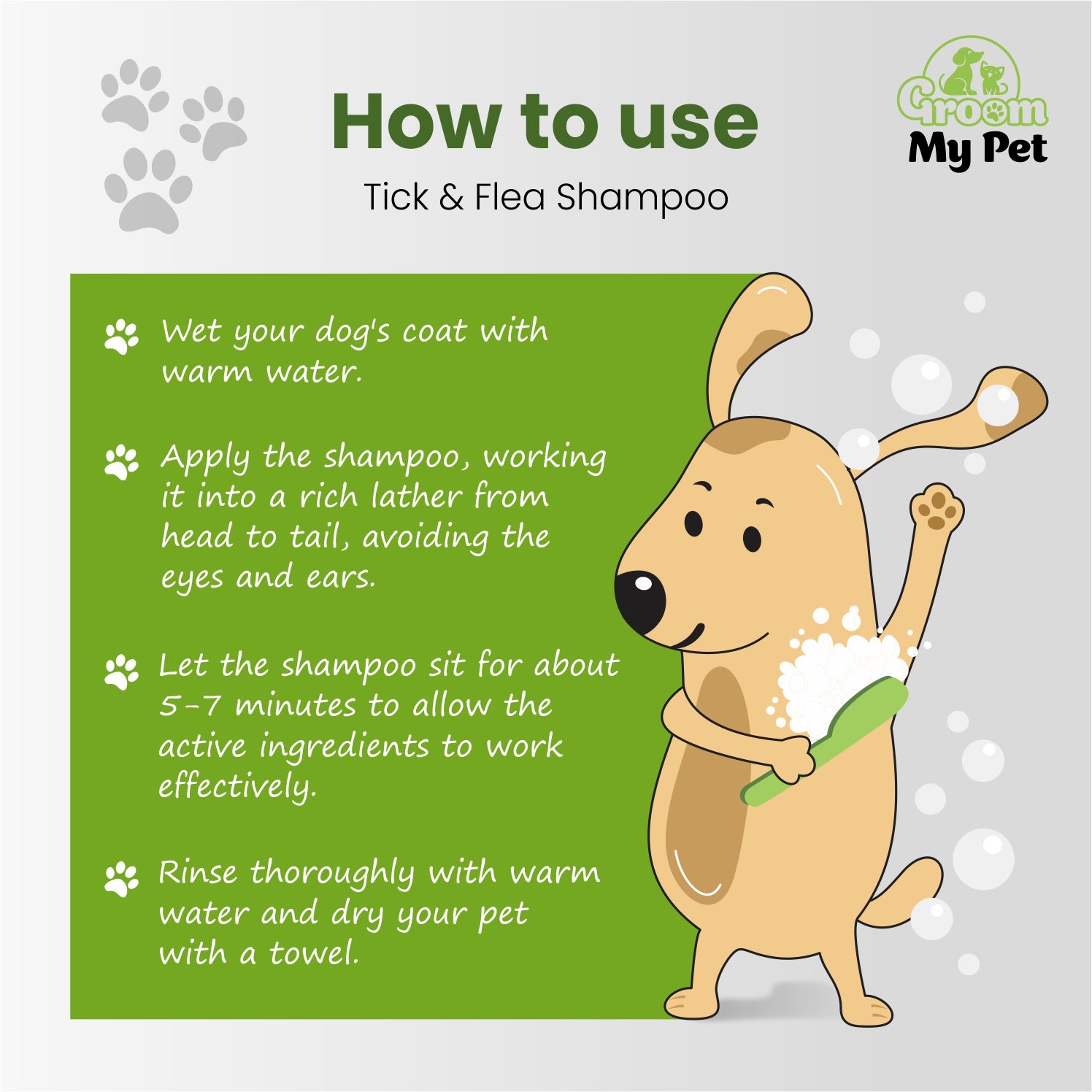 How to use

Tick & Flea Shampoo

Groom My Pet

Wet your dog's coat with warm water.

Apply the shampoo, working it into a rich lather from head to tail, avoiding the eyes and ears.

Let the shampoo sit for about 5-7 minutes to allow the active ingredients to work effectively.

Rinse thoroughly with warm water and dry your pet with a towel.